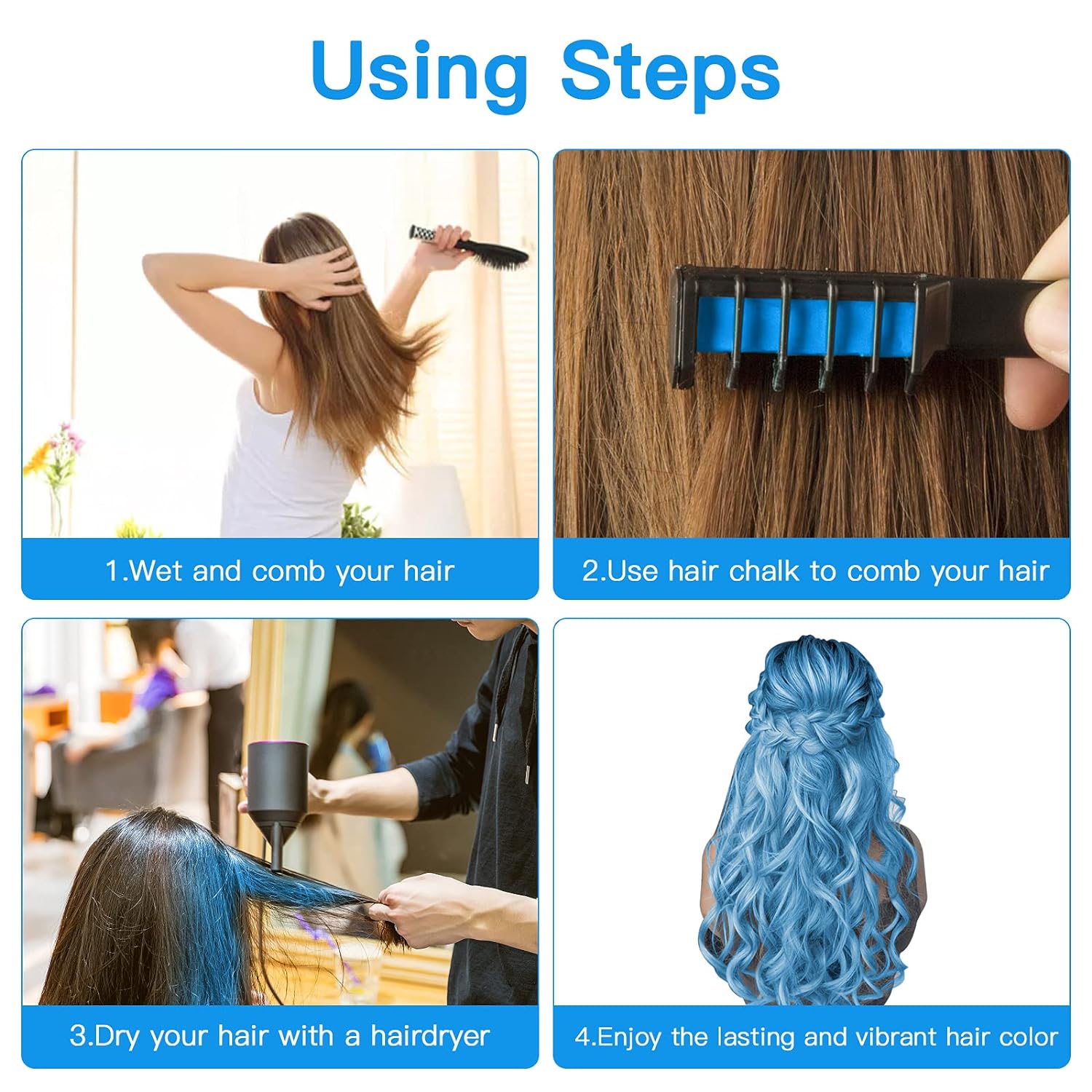 Using Steps

1.Wet and comb your hair

2.Use hair chalk to comb your hair

3.Dry your hair with a hairdryer

4.Enjoy the lasting and vibrant hair color